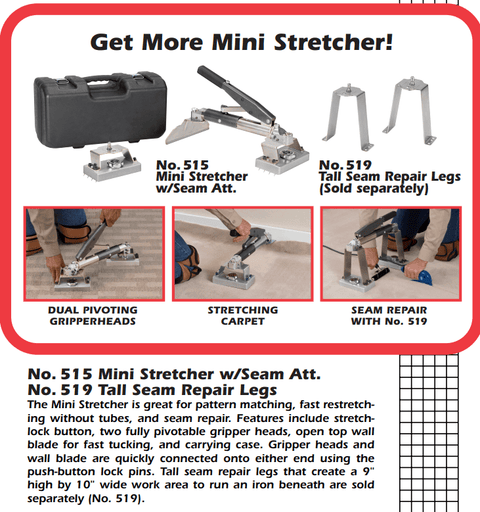 Get More Mini Stretcher!

No. 515
Mini Stretcher
w/Seam Att.

No. 519
Tall Seam Repair Legs
(Sold separately)

DUAL PIVOTING GRIPPERHEADS

STRETCHING CARPET

SEAM REPAIR WITH No. 519

No. 515 Mini Stretcher w/Seam Att.
No. 519 Tall Seam Repair Legs

The Mini Stretcher is great for pattern matching, fast restretching without tubes, and seam repair. Features include stretch-lock button, two fully pivotable gripper heads, open top wall blade for fast tucking, and carrying case. Gripper heads and wall blade are quickly connected onto either end using the push-button lock pins. Tall seam repair legs that create a 9" high by 10" wide work area to run an iron beneath are sold separately (No. 519).