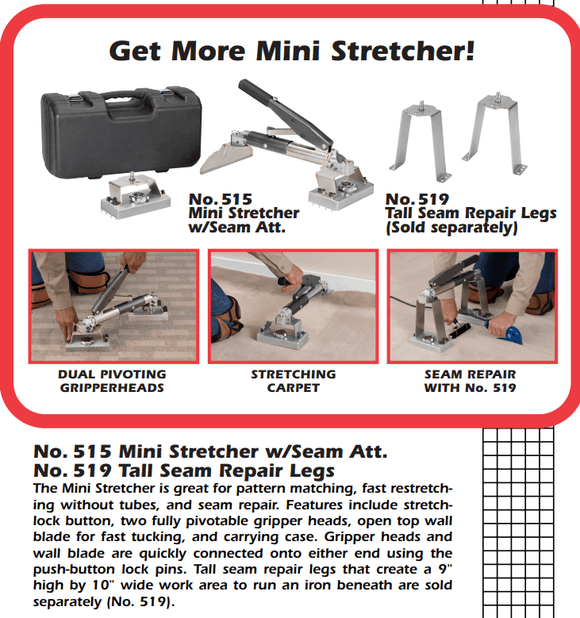 Get More Mini Stretcher!

No. 515
Mini Stretcher
w/Seam Att.

No. 519
Tall Seam Repair Legs
(Sold separately)

DUAL PIVOTING GRIPPERHEADS

STRETCHING CARPET

SEAM REPAIR WITH No. 519

No. 515 Mini Stretcher w/Seam Att.
No. 519 Tall Seam Repair Legs

The Mini Stretcher is great for pattern matching, fast restretching without tubes, and seam repair. Features include stretch-lock button, two fully pivotable gripper heads, open top wall blade for fast tucking, and carrying case. Gripper heads and wall blade are quickly connected onto either end using the push-button lock pins. Tall seam repair legs that create a 9" high by 10" wide work area to run an iron beneath are sold separately (No. 519).